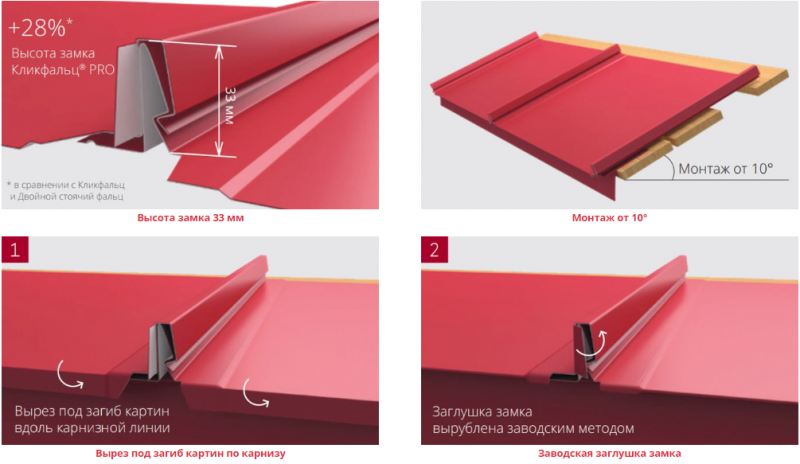 +28%*
Высота замка Кликфальц® PRO

33 мм

* в сравнении с Кликфальц и Двойной стоячий фальц

Высота замка 33 мм

Монтаж от 10°

Монтаж от 10°

1

Вырез под загиб картин вдоль карнизной линии

Вырез под загиб картин по карнизу

2

Заглушка замка вырублена заводским методом

Заводская заглушка замка