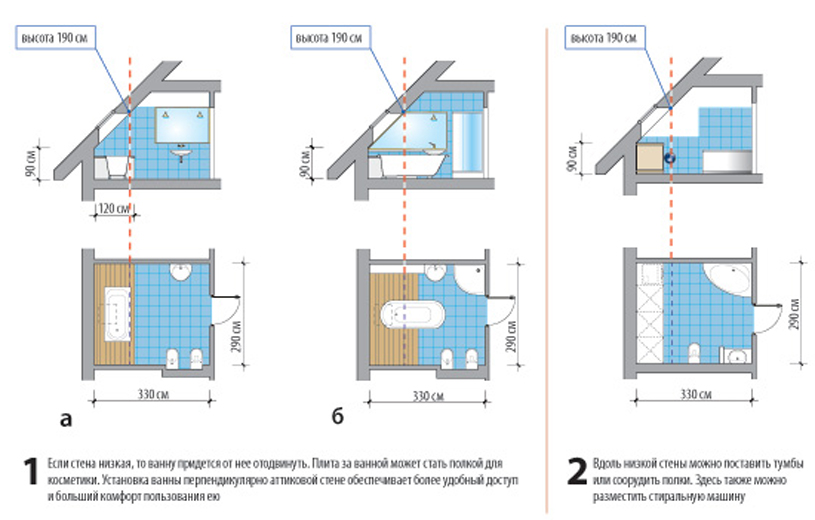 высота 190 см

90 см

120 см

290 см

330 см

а

высота 190 см

90 см

290 см

330 см

б

высота 190 см

90 см

290 см

330 см

1 Если стена низкая, то ванну придется от нее отодвинуть. Плита за ванной может стать полкой для косметики. Установка ванны перпендикулярно аттиковой стене обеспечивает более удобный доступ и больший комфорт пользования ею

2 Вдоль низкой стены можно поставить тумбы или соорудить полки. Здесь также можно разместить стиральную машину